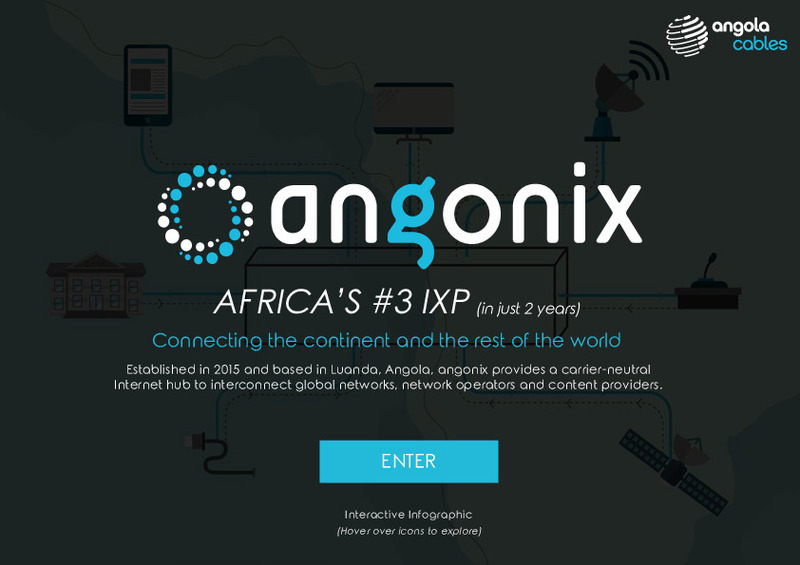 angola cables

angonix

AFRICA'S #3 IXP (in just 2 years)

Connecting the continent and the rest of the world

Established in 2015 and based in Luanda, Angola, angonix provides a carrier-neutral Internet hub to interconnect global networks, network operators and content providers.

ENTER

Interactive Infographic
(Hover over icons to explore)